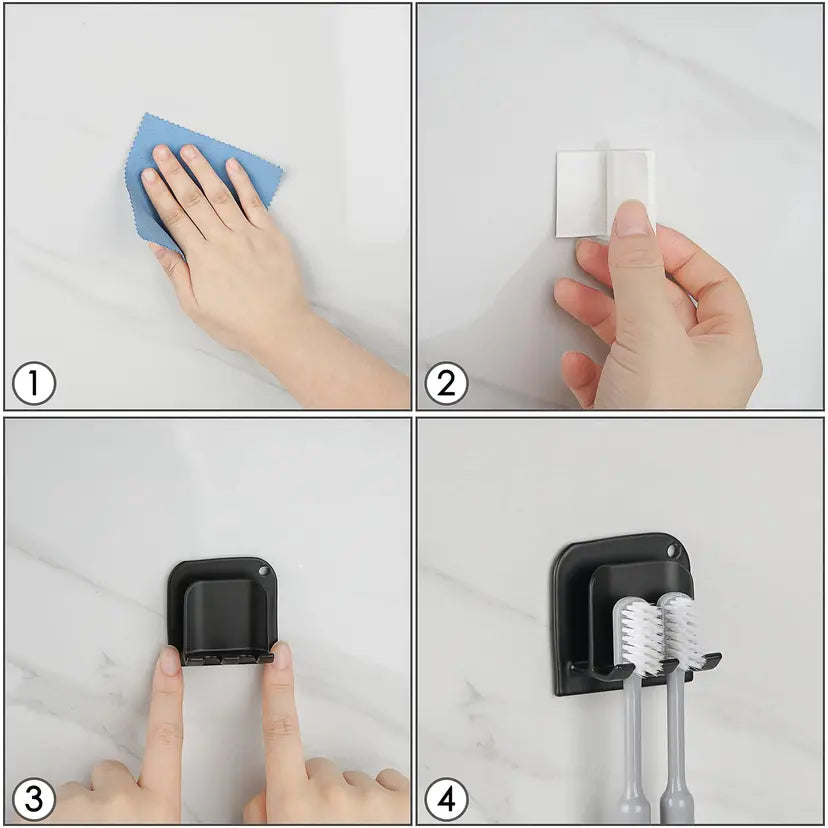 1

2

3

4