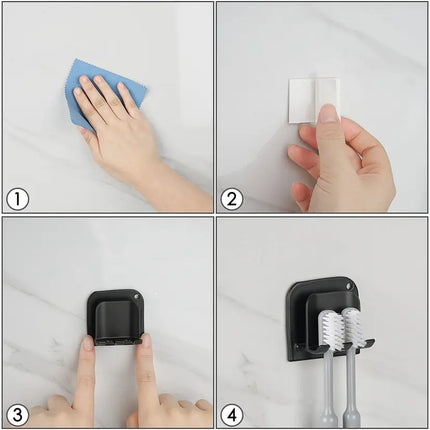 1

2

3

4